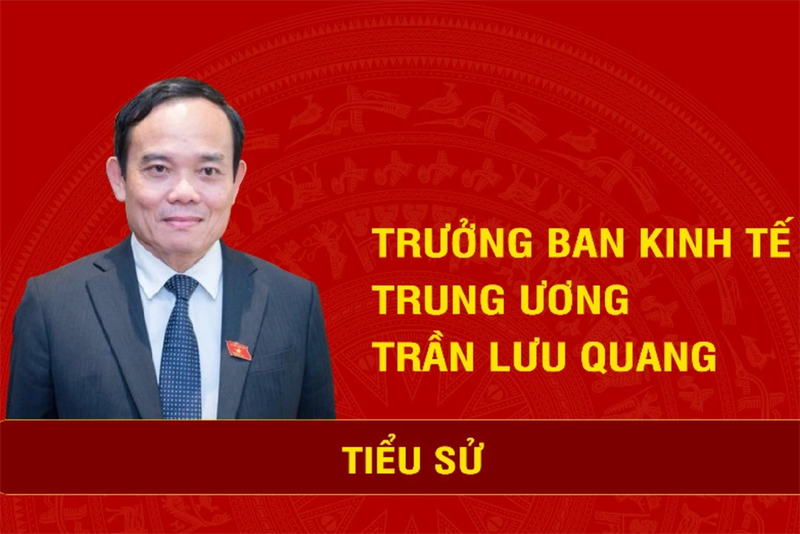 TRƯỞNG BAN KINH TẾ TRUNG ƯƠNG TRẦN LƯU QUANG

TIỂU SỬ