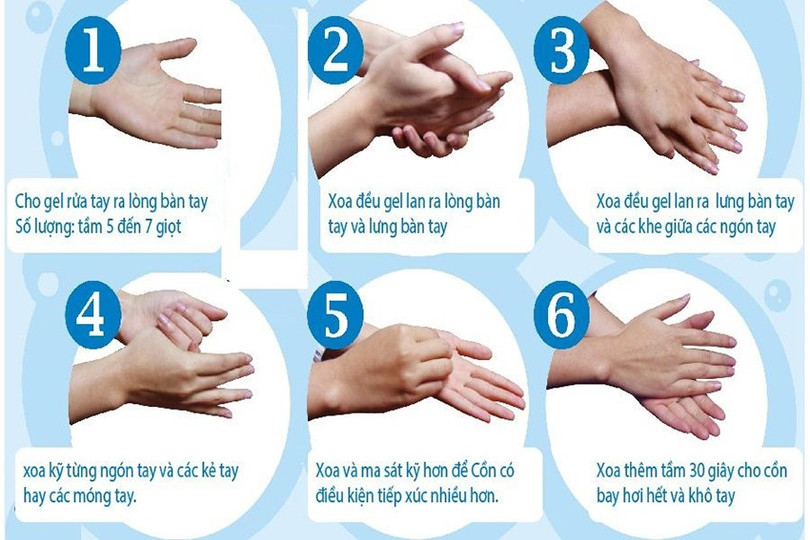 1

Cho gel rửa tay ra lòng bàn tay
Số lượng: tầm 5 đến 7 giọt

2

Xoa đều gel lan ra lòng bàn tay và lưng bàn tay

3

Xoa đều gel lan ra lưng bàn tay và các khe giữa các ngón tay

4

xoa kỹ từng ngón tay và các kẻ tay hay các móng tay.

5

Xoa và ma sát kỹ hơn để Cồn có điều kiện tiếp xúc nhiều hơn.

6

Xoa thêm tầm 30 giây cho cồn bay hơi hết và khô tay