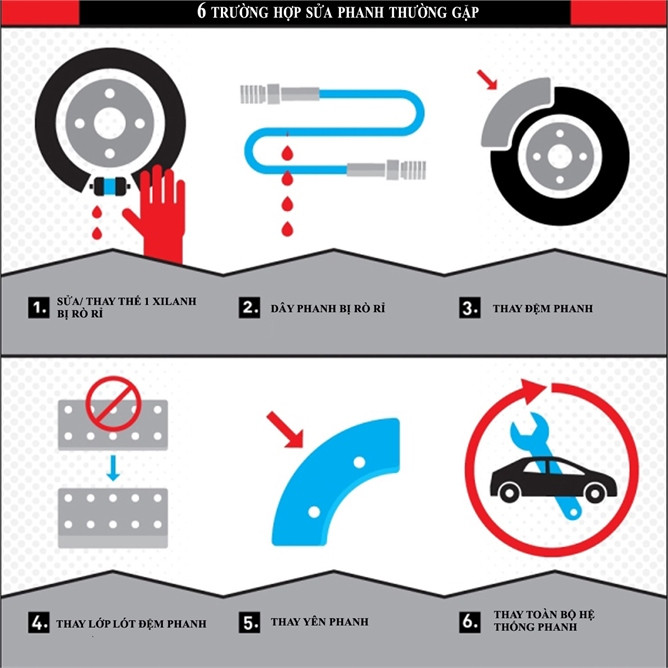 6 TRƯỜNG HỢP SỬA PHANH THƯỜNG GẶP

1. SỬA/ THAY THẾ 1 XILANH BỊ RÒ RỈ

2. DÂY PHANH BỊ RÒ RỈ

3. THAY ĐỆM PHANH

4. THAY LỚP LÓT ĐỆM PHANH

5. THAY YÊN PHANH

6. THAY TOÀN BỘ HỆ THỐNG PHANH