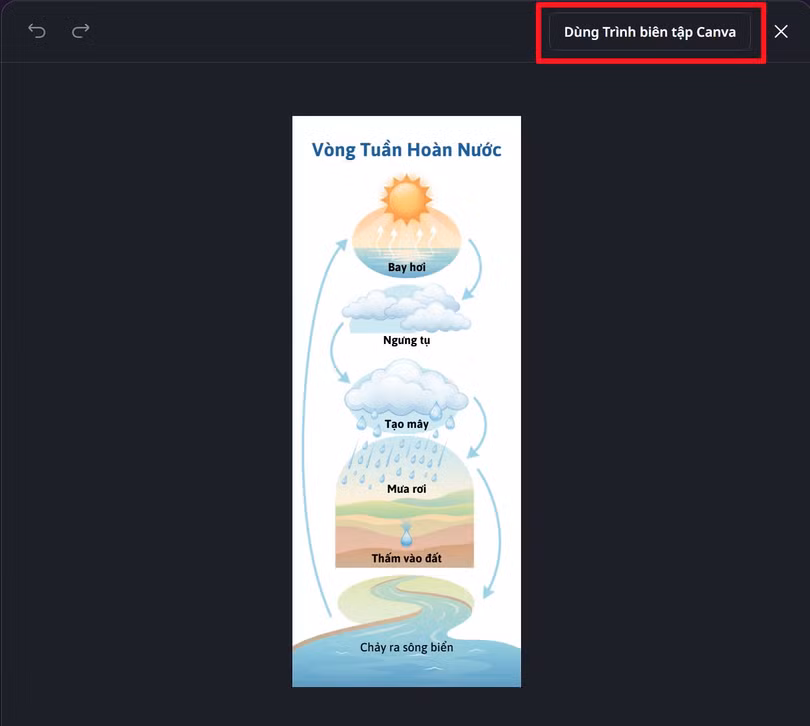 Dùng Trình biên tập Canva

Vòng Tuần Hoàn Nước

Bay hơi

Ngưng tụ

Tạo mây

Mưa rơi

Thấm vào đất

Chảy ra sông biển