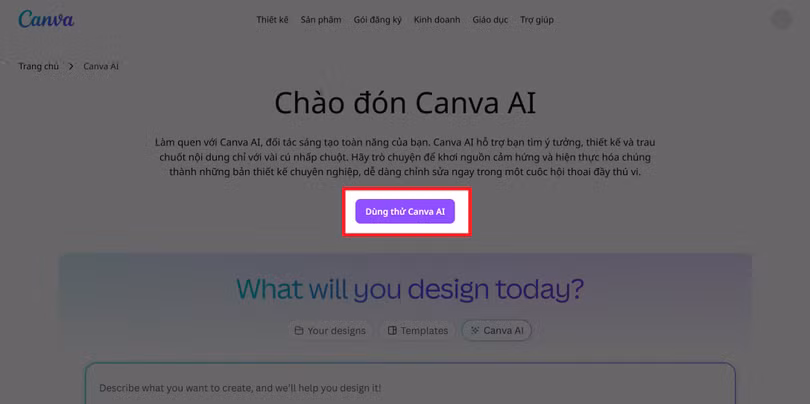 Canva

Thiết kế Sản phẩm Gói đăng ký Kinh doanh Giáo dục Trợ giúp

Trang chủ > Canva AI

Chào đón Canva AI

Làm quen với Canva AI, đối tác sáng tạo toàn năng của bạn. Canva AI hỗ trợ bạn tìm ý tưởng, thiết kế và trau chuốt nội dung chỉ với vài cú nhấp chuột. Hãy trò chuyện để khơi nguồn cảm hứng và hiện thực hóa chúng thành những bản thiết kế chuyên nghiệp, dễ dàng chỉnh sửa ngay trong một cuộc hội thoại đầy thú vị.

Dùng thử Canva AI

What will you design today?

Your designs Templates Canva AI

Describe what you want to create, and we'll help you design it!