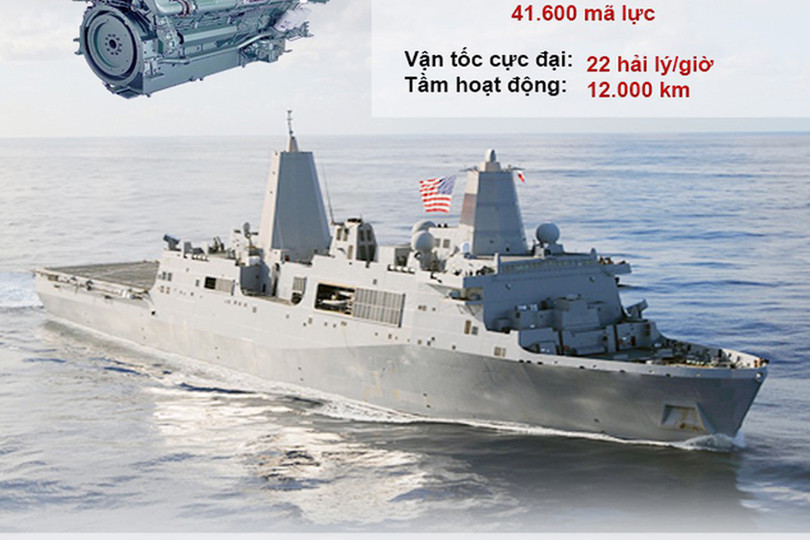 41.600 mã lực

Vận tốc cực đại: 22 hải lý/giờ
Tầm hoạt động: 12.000 km