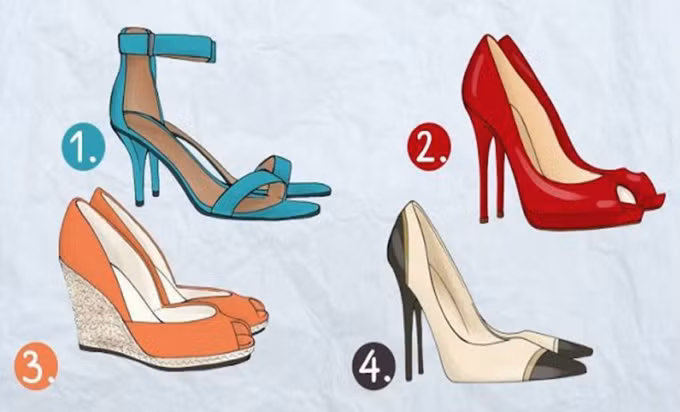 1.

2.

3.

4.