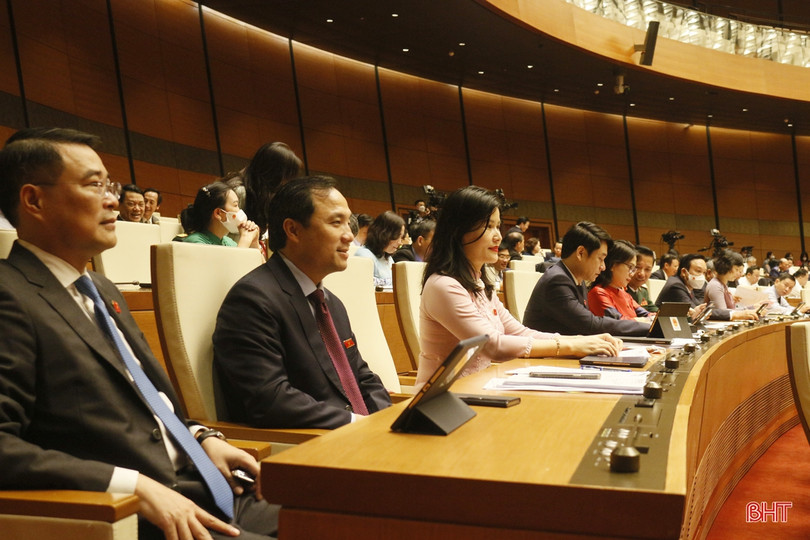 BHT