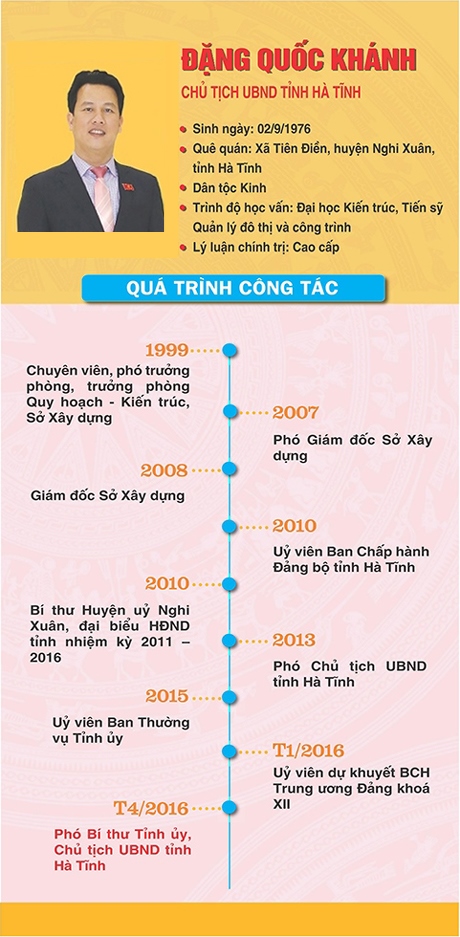 ĐẶNG QUỐC KHÁNH

CHỦ TỊCH UBND TỈNH HÀ TĨNH

Sinh ngày: 02/9/1976

Quê quán: Xã Tiên Điền, huyện Nghi Xuân, tỉnh Hà Tĩnh

Dân tộc Kinh

Trình độ học vấn: Đại học Kiến trúc, Tiến sỹ Quản lý đô thị và công trình

Lý luận chính trị: Cao cấp

QUÁ TRÌNH CÔNG TÁC

1999

Chuyên viên, phó trưởng phòng, trưởng phòng Quy hoạch - Kiến trúc, Sở Xây dựng

2007

Phó Giám đốc Sở Xây dựng

2008

Giám đốc Sở Xây dựng

2010

Uỷ viên Ban Chấp hành Đảng bộ tỉnh Hà Tĩnh

2010

Bí thư Huyện uỷ Nghi Xuân, đại biểu HĐND tỉnh nhiệm kỳ 2011 – 2016

2013

Phó Chủ tịch UBND tỉnh Hà Tĩnh

2015

Uỷ viên Ban Thường vụ Tỉnh ủy

T1/2016

Uỷ viên dự khuyết BCH Trung ương Đảng khoá XII

T4/2016

Phó Bí thư Tỉnh ủy, Chủ tịch UBND tỉnh Hà Tĩnh