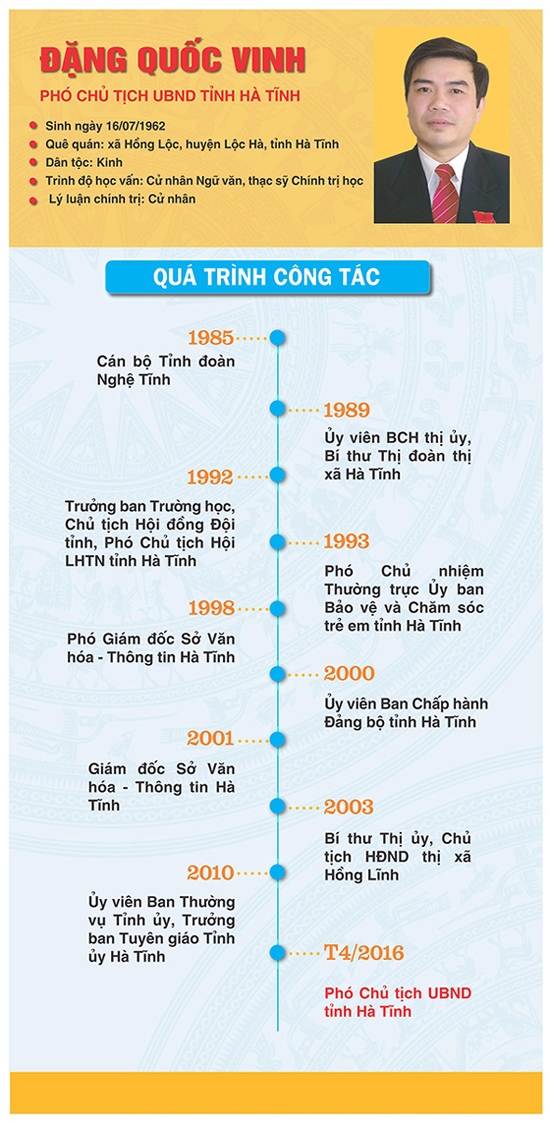 ĐẶNG QUỐC VINH

PHÓ CHỦ TỊCH UBND TỈNH HÀ TĨNH

Sinh ngày 16/07/1962
Quê quán: xã Hồng Lộc, huyện Lộc Hà, tỉnh Hà Tĩnh
Dân tộc: Kinh
Trình độ học vấn: Cử nhân Ngữ văn, thạc sỹ Chính trị học
Lý luận chính trị: Cử nhân

QUÁ TRÌNH CÔNG TÁC

1985
Cán bộ Tỉnh đoàn Nghệ Tĩnh

1989
Ủy viên BCH thị ủy, Bí thư Thị đoàn thị xã Hà Tĩnh

1992
Trưởng ban Trường học, Chủ tịch Hội đồng Đội tỉnh, Phó Chủ tịch Hội LHTN tỉnh Hà Tĩnh

1993
Phó Chủ nhiệm Thường trực Ủy ban Bảo vệ và Chăm sóc trẻ em tỉnh Hà Tĩnh

1998
Phó Giám đốc Sở Văn hóa - Thông tin Hà Tĩnh

2000
Ủy viên Ban Chấp hành Đảng bộ tỉnh Hà Tĩnh

2001
Giám đốc Sở Văn hóa - Thông tin Hà Tĩnh

2003
Bí thư Thị ủy, Chủ tịch HĐND thị xã Hồng Lĩnh

2010
Ủy viên Ban Thường vụ Tỉnh ủy, Trưởng ban Tuyên giáo Tỉnh ủy Hà Tĩnh

T4/2016
Phó Chủ tịch UBND tỉnh Hà Tĩnh