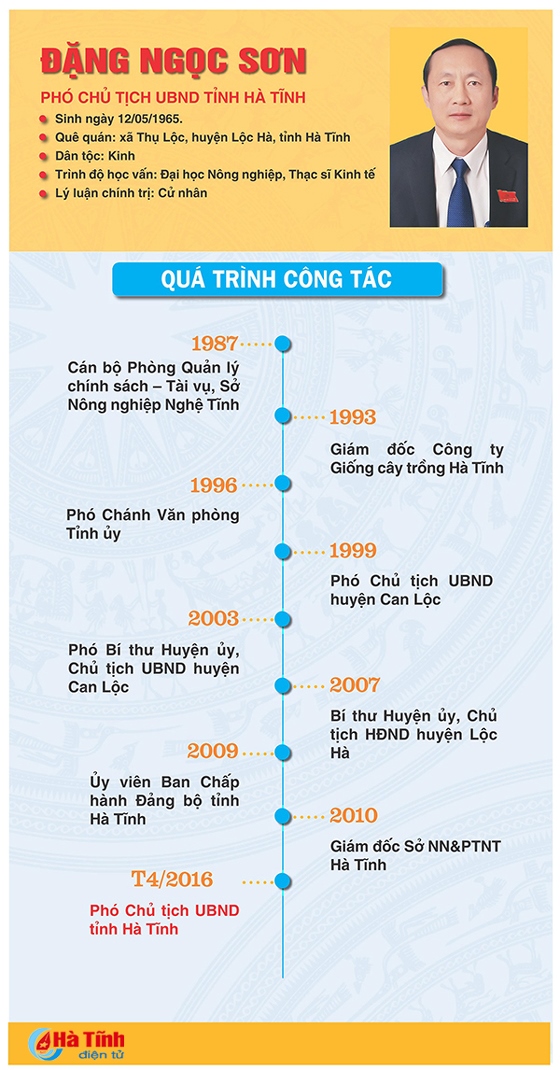 ĐẶNG NGỌC SƠN

PHÓ CHỦ TỊCH UBND TỈNH HÀ TĨNH

Sinh ngày 12/05/1965.

Quê quán: xã Thụ Lộc, huyện Lộc Hà, tỉnh Hà Tĩnh

Dân tộc: Kinh

Trình độ học vấn: Đại học Nông nghiệp, Thạc sĩ Kinh tế

Lý luận chính trị: Cử nhân

QUÁ TRÌNH CÔNG TÁC

1987
Cán bộ Phòng Quản lý chính sách – Tài vụ, Sở Nông nghiệp Nghệ Tĩnh

1993
Giám đốc Công ty Giống cây trồng Hà Tĩnh

1996
Phó Chánh Văn phòng Tỉnh ủy

1999
Phó Chủ tịch UBND huyện Can Lộc

2003
Phó Bí thư Huyện ủy, Chủ tịch UBND huyện Can Lộc

2007
Bí thư Huyện ủy, Chủ tịch HĐND huyện Lộc Hà

2009
Ủy viên Ban Chấp hành Đảng bộ tỉnh Hà Tĩnh

2010
Giám đốc Sở NN&PTNT Hà Tĩnh

T4/2016
Phó Chủ tịch UBND tỉnh Hà Tĩnh

Hà Tĩnh điện tử