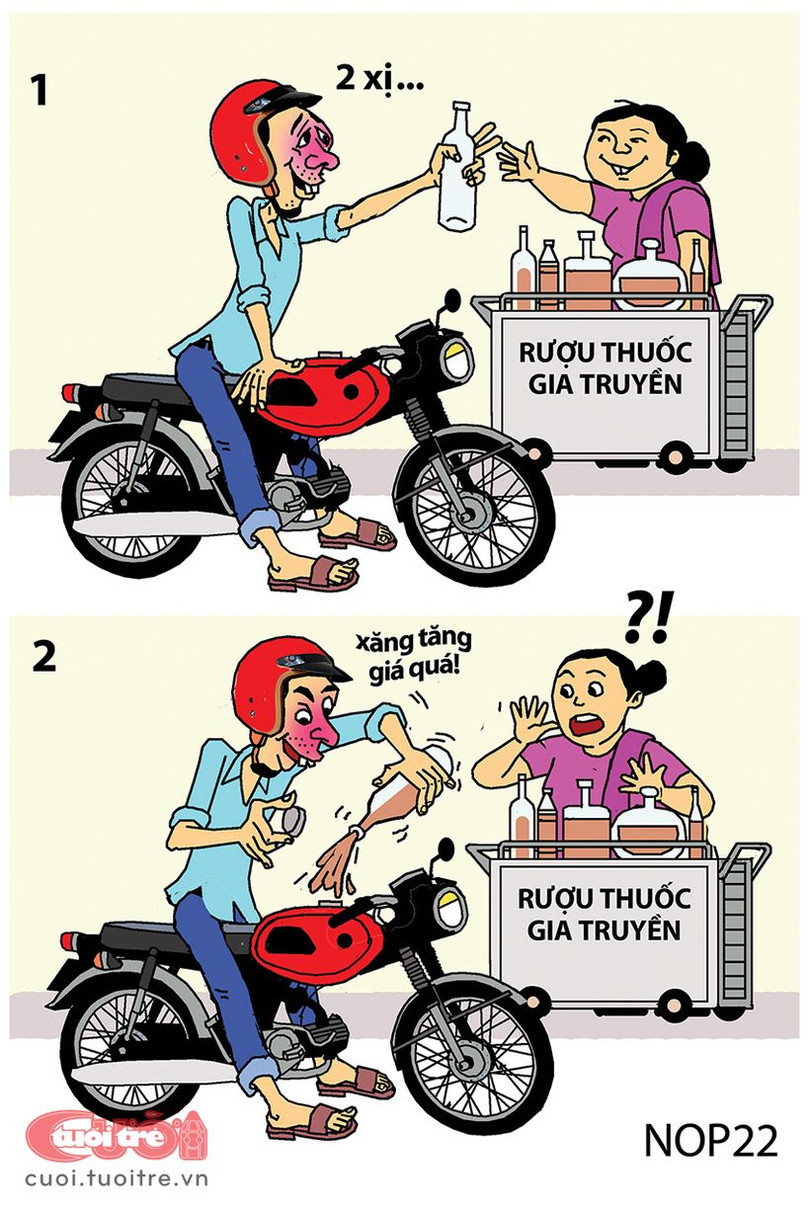 1

2 xị...

RƯỢU THUỐC GIA TRUYỀN

2

xăng tăng giá quá!

?!

RƯỢU THUỐC GIA TRUYỀN

Cười tuổi trẻ

cuoi.tuoitre.vn

NOP22