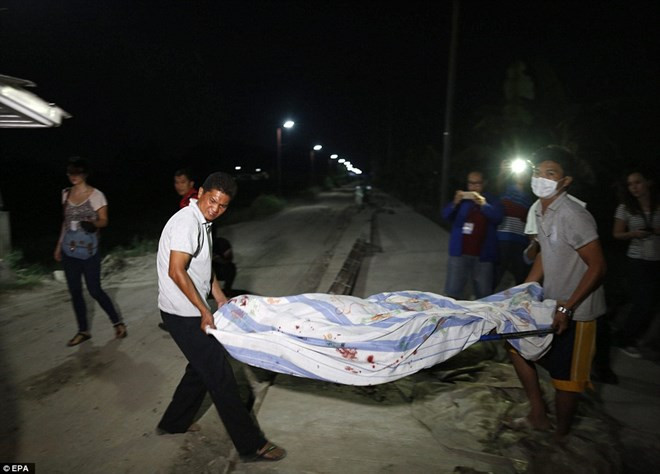 ©EPA