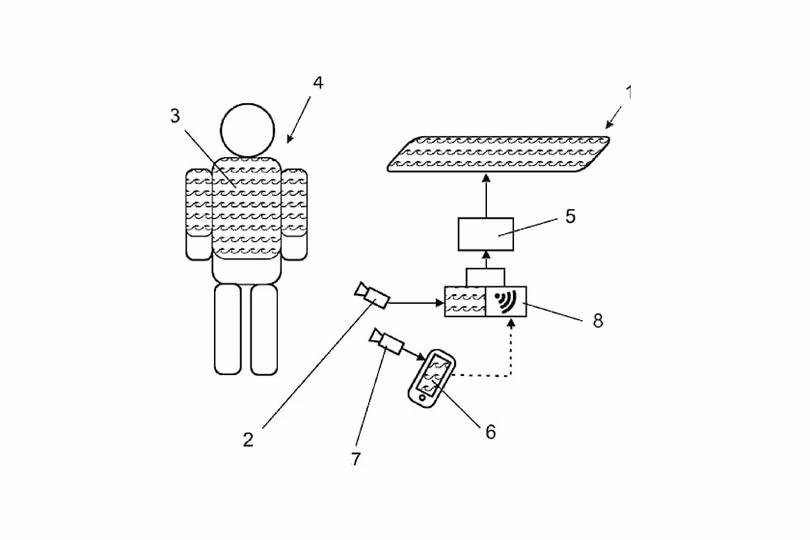 4
3
1
5
8
2
6
7