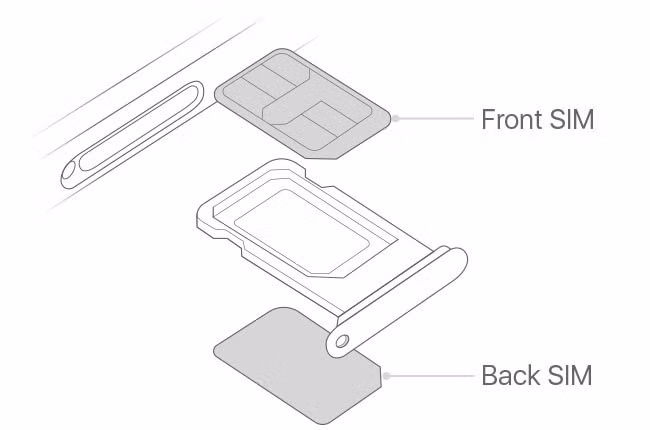 Front SIM

Back SIM